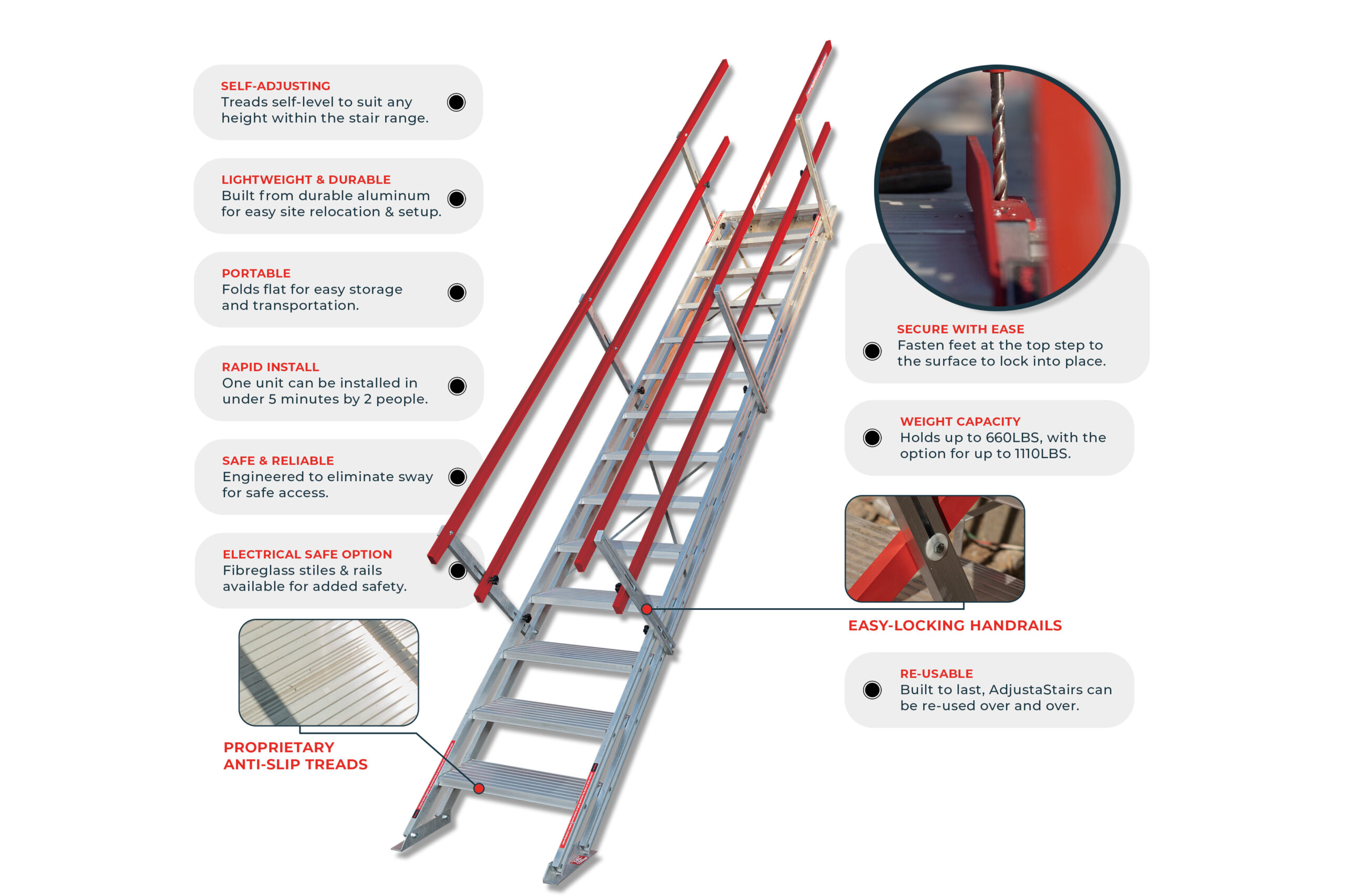 SELF-ADJUSTING
Treads self-level to suit any height within the stair range.

LIGHTWEIGHT & DURABLE
Built from durable aluminum for easy site relocation & setup.

PORTABLE
Folds flat for easy storage and transportation.

RAPID INSTALL
One unit can be installed in under 5 minutes by 2 people.

SAFE & RELIABLE
Engineered to eliminate sway for safe access.

ELECTRICAL SAFE OPTION
Fibreglass stiles & rails available for added safety.

PROPRIETARY ANTI-SLIP TREADS

SECURE WITH EASE
Fasten feet at the top step to the surface to lock into place.

WEIGHT CAPACITY
Holds up to 660LBS, with the option for up to 1110LBS.

EASY-LOCKING HANDRAILS

RE-USABLE
Built to last, AdjustaStairs can be re-used over and over.