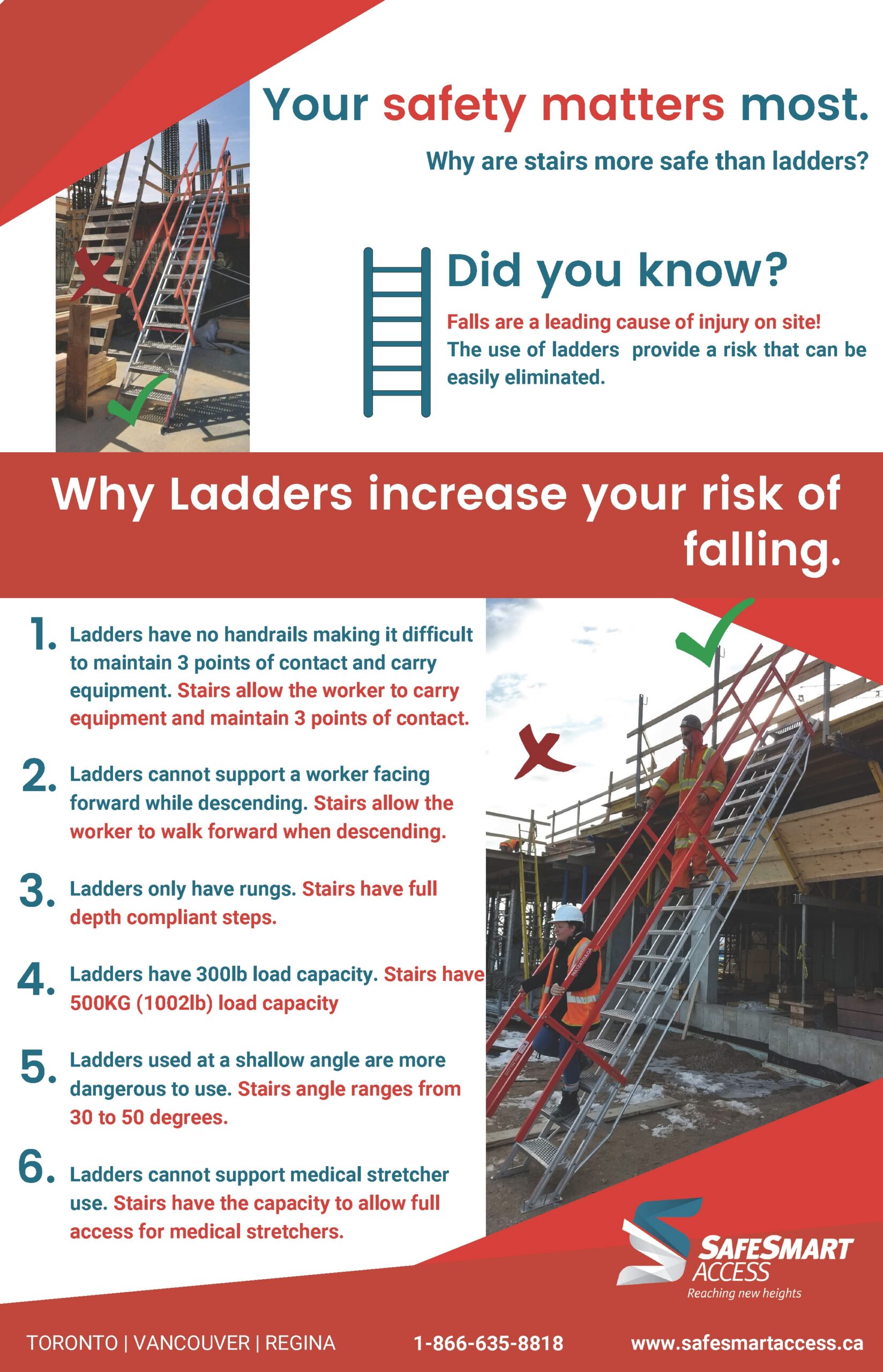 Your safety matters most.

Why are stairs more safe than ladders?

Did you know?

Falls are a leading cause of injury on site! The use of ladders provide a risk that can be easily eliminated.

Why Ladders increase your risk of falling.

1. Ladders have no handrails making it difficult to maintain 3 points of contact and carry equipment. Stairs allow the worker to carry equipment and maintain 3 points of contact.

2. Ladders cannot support a worker facing forward while descending. Stairs allow the worker to walk forward when descending.

3. Ladders only have rungs. Stairs have full depth compliant steps.

4. Ladders have 300lb load capacity. Stairs have 500KG (1002lb) load capacity

5. Ladders used at a shallow angle are more dangerous to use. Stairs angle ranges from 30 to 50 degrees.

6. Ladders cannot support medical stretcher use. Stairs have the capacity to allow full access for medical stretchers.

SAFESMART ACCESS
Reaching new heights

TORONTO | VANCOUVER | REGINA 1-866-635-8818 www.safesmartaccess.ca